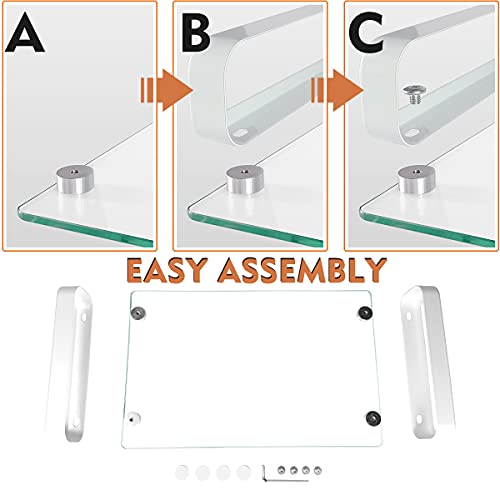 A

B

C

EASY ASSEMBLY